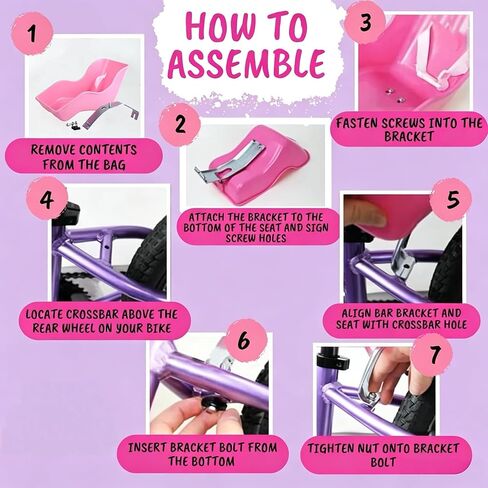 HOW TO ASSEMBLE

1

REMOVE CONTENTS FROM THE BAG

2

ATTACH THE BRACKET TO THE BOTTOM OF THE SEAT AND SIGN SCREW HOLES

3

FASTEN SCREWS INTO THE BRACKET

4

LOCATE CROSSBAR ABOVE THE REAR WHEEL ON YOUR BIKE

5

ALIGN BAR BRACKET AND SEAT WITH CROSSBAR HOLE

6

INSERT BRACKET BOLT FROM THE BOTTOM

7

TIGHTEN NUT ONTO BRACKET BOLT