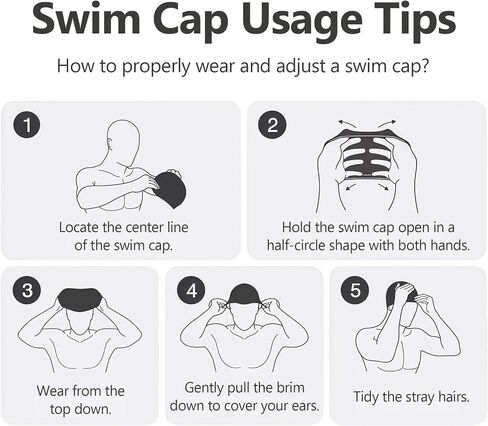 Swim Cap Usage Tips

How to properly wear and adjust a swim cap?

1

Locate the center line of the swim cap.

2

Hold the swim cap open in a half-circle shape with both hands.

3

Wear from the top down.

4

Gently pull the brim down to cover your ears.

5

Tidy the stray hairs.