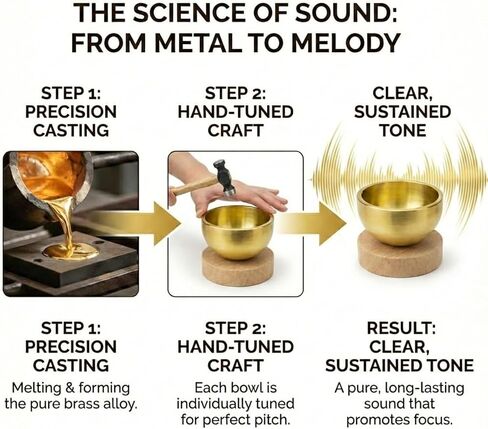 THE SCIENCE OF SOUND: FROM METAL TO MELODY

STEP 1: PRECISION CASTING

STEP 2: HAND-TUNED CRAFT

CLEAR, SUSTAINED TONE

STEP 1: PRECISION CASTING

Melting & forming the pure brass alloy.

STEP 2: HAND-TUNED CRAFT

Each bowl is individually tuned for perfect pitch.

RESULT: CLEAR, SUSTAINED TONE

A pure, long-lasting sound that promotes focus.