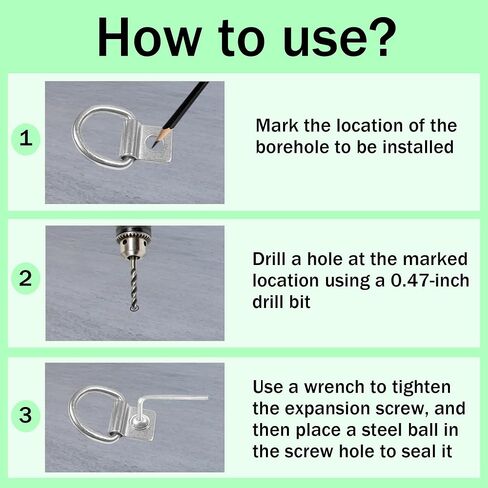 How to use?

1

Mark the location of the borehole to be installed

2

Drill a hole at the marked location using a 0.47-inch drill bit

3

Use a wrench to tighten the expansion screw, and then place a steel ball in the screw hole to seal it