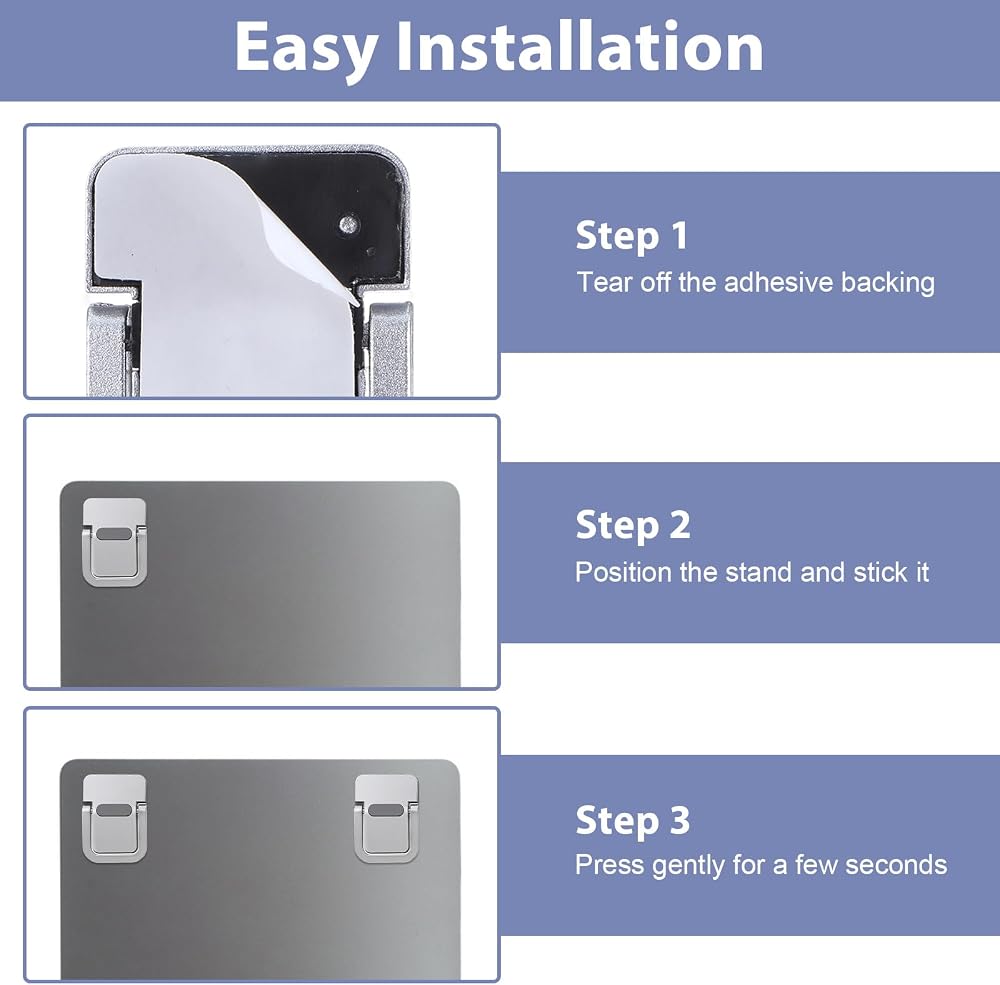 Easy Installation

Step 1
Tear off the adhesive backing

Step 2
Position the stand and stick it

Step 3
Press gently for a few seconds