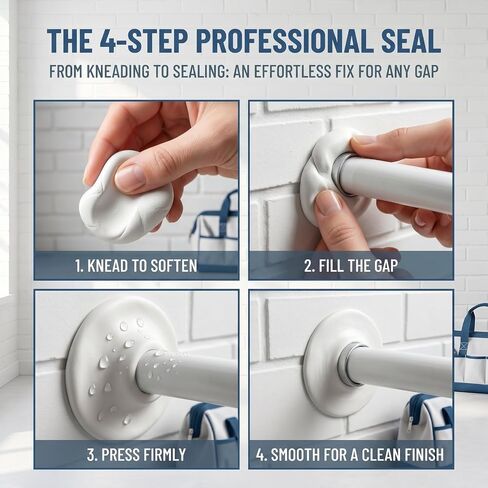 THE 4-STEP PROFESSIONAL SEAL

FROM KNEADING TO SEALING: AN EFFORTLESS FIX FOR ANY GAP

1. KNEAD TO SOFTEN

2. FILL THE GAP

3. PRESS FIRMLY

4. SMOOTH FOR A CLEAN FINISH