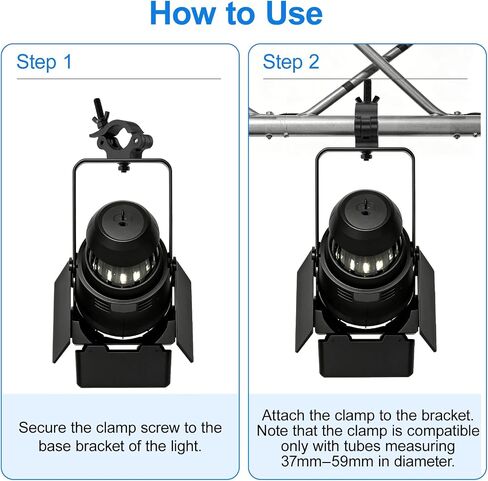 How to Use

Step 1

Secure the clamp screw to the base bracket of the light.

Step 2

Attach the clamp to the bracket. Note that the clamp is compatible only with tubes measuring 37mm–59mm in diameter.