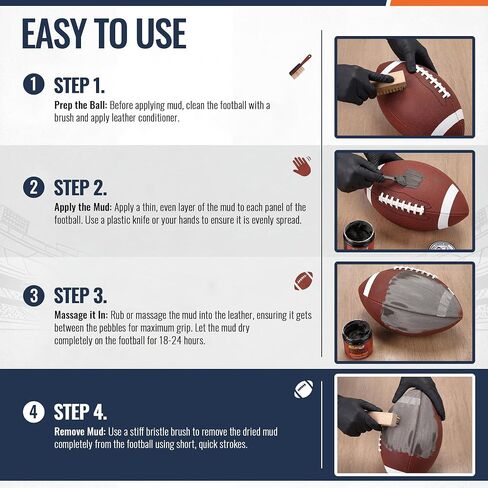 EASY TO USE

1 STEP 1.

Prep the Ball: Before applying mud, clean the football with a brush and apply leather conditioner.

2 STEP 2.

Apply the Mud: Apply a thin, even layer of the mud to each panel of the football. Use a plastic knife or your hands to ensure it is evenly spread.

3 STEP 3.

Massage it In: Rub or massage the mud into the leather, ensuring it gets between the pebbles for maximum grip. Let the mud dry completely on the football for 18-24 hours.

4 STEP 4.

Remove Mud: Use a stiff bristle brush to remove the dried mud completely from the football using short, quick strokes.