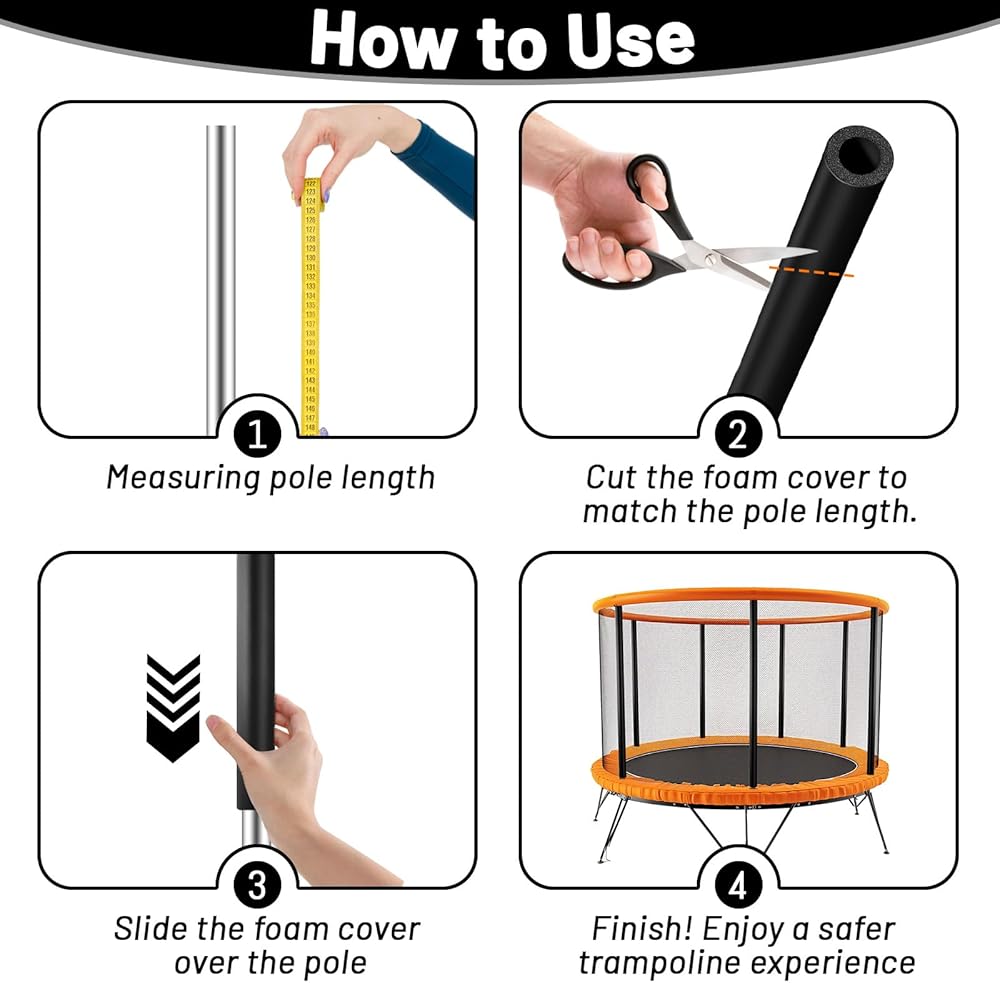 How to Use

1
Measuring pole length

2
Cut the foam cover to match the pole length.

3
Slide the foam cover over the pole

4
Finish! Enjoy a safer trampoline experience