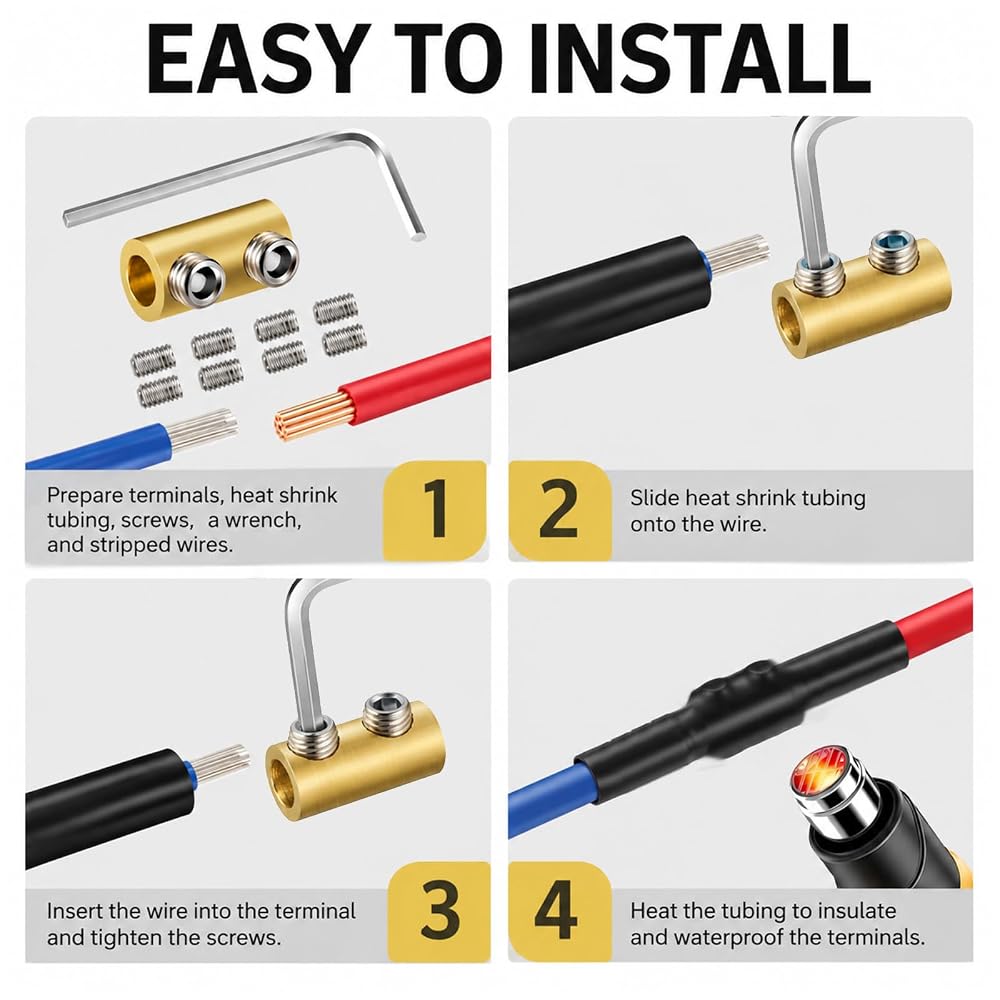 EASY TO INSTALL

Prepare terminals, heat shrink tubing, screws, a wrench, and stripped wires.

1

2

Slide heat shrink tubing onto the wire.

Insert the wire into the terminal and tighten the screws.

3

4

Heat the tubing to insulate and waterproof the terminals.