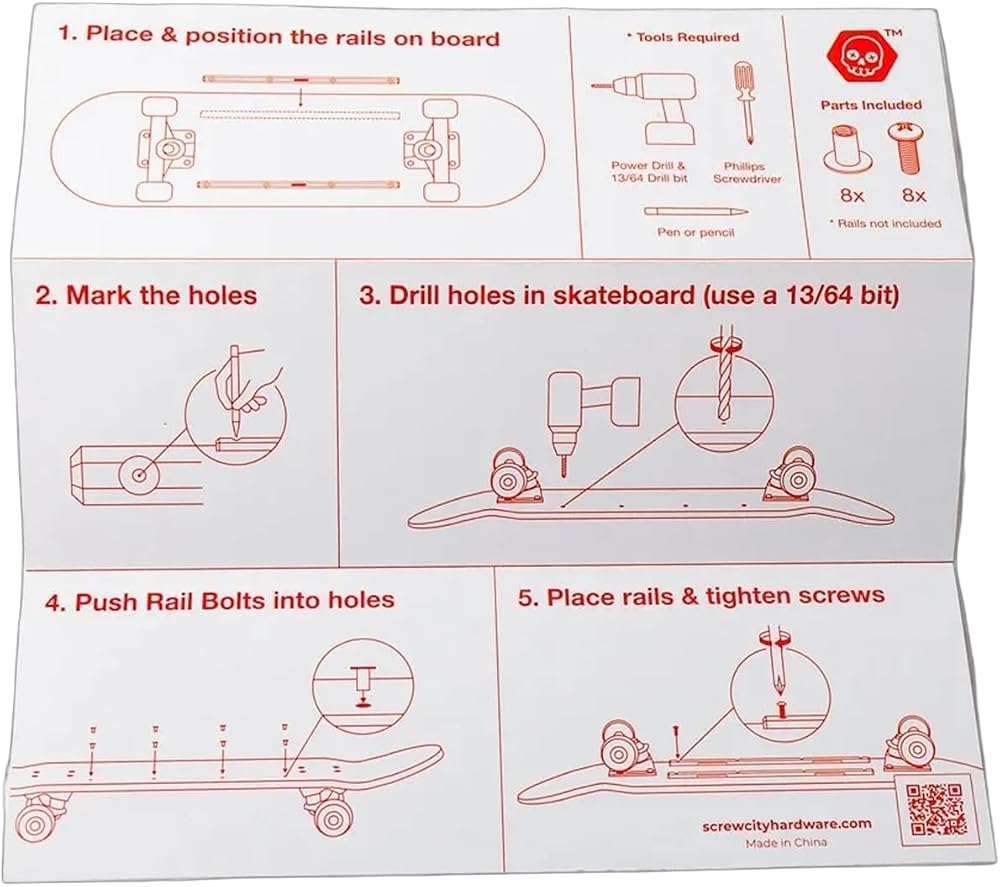 1. Place & position the rails on board

* Tools Required

Power Drill & 13/64 Drill bit

Phillips Screwdriver

Pen or pencil

TM

Parts Included

8x

8x

* Rails not included

2. Mark the holes

3. Drill holes in skateboard (use a 13/64 bit)

4. Push Rail Bolts into holes

5. Place rails & tighten screws

screwcityhardware.com

Made in China