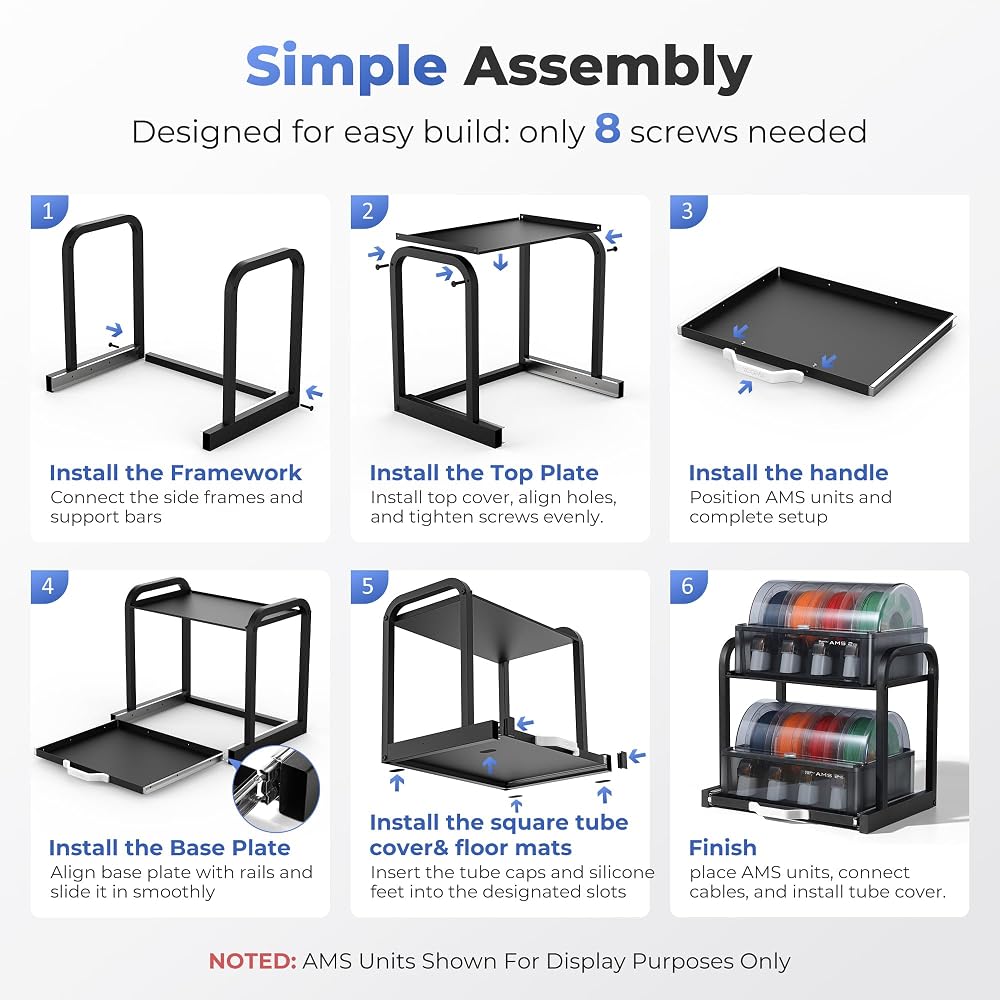 Simple Assembly

Designed for easy build: only 8 screws needed

1

Install the Framework
Connect the side frames and support bars

2

Install the Top Plate
Install top cover, align holes, and tighten screws evenly.

3

Install the handle
Position AMS units and complete setup

4

Install the Base Plate
Align base plate with rails and slide it in smoothly

5

Install the square tube cover& floor mats
Insert the tube caps and silicone feet into the designated slots

6

AMS

AMS

Finish
place AMS units, connect cables, and install tube cover.

NOTED: AMS Units Shown For Display Purposes Only