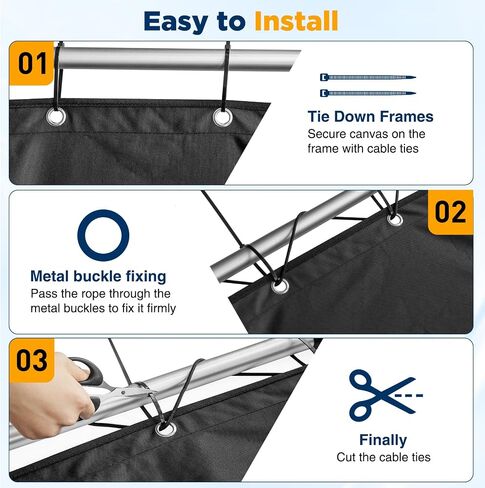 Easy to Install

01

Tie Down Frames
Secure canvas on the frame with cable ties

02

Metal buckle fixing
Pass the rope through the metal buckles to fix it firmly

03

Finally
Cut the cable ties