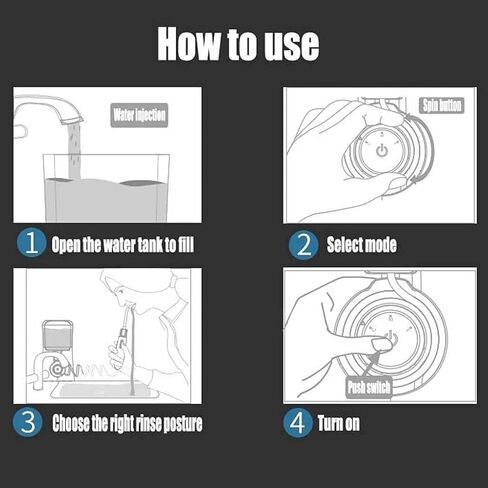 How to use

Water injection

1 Open the water tank to fill

Spin button

2 Select mode

3 Choose the right rinse posture

Push switch

4 Turn on