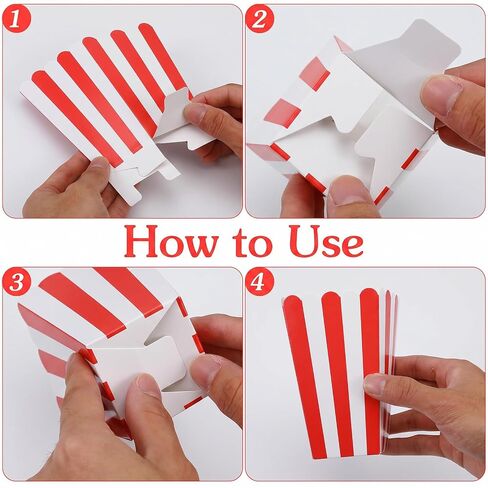 1

2

How to Use

3

4