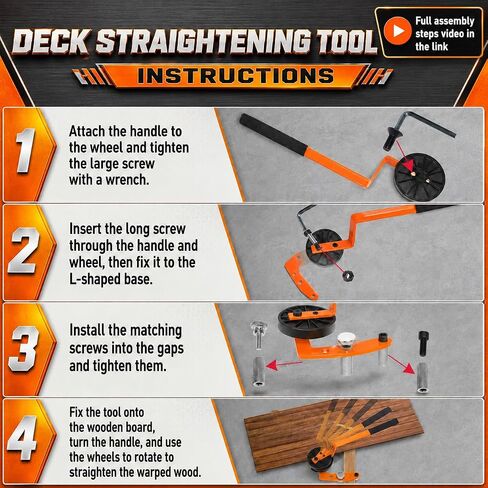 DECK STRAIGHTENING TOOL

Full assembly steps video in the link

INSTRUCTIONS

1 Attach the handle to the wheel and tighten the large screw with a wrench.

2 Insert the long screw through the handle and wheel, then fix it to the L-shaped base.

3 Install the matching screws into the gaps and tighten them.

4 Fix the tool onto the wooden board, turn the handle, and use the wheels to rotate to straighten the warped wood.