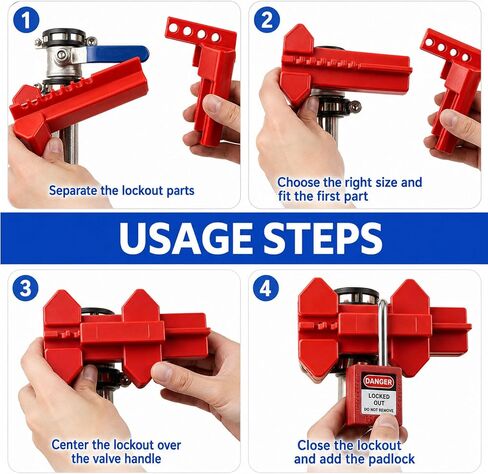 1

Separate the lockout parts

2

Choose the right size and fit the first part

USAGE STEPS

3

Center the lockout over the valve handle

4

DANGER

LOCKED OUT

DO NOT REMOVE

Close the lockout and add the padlock