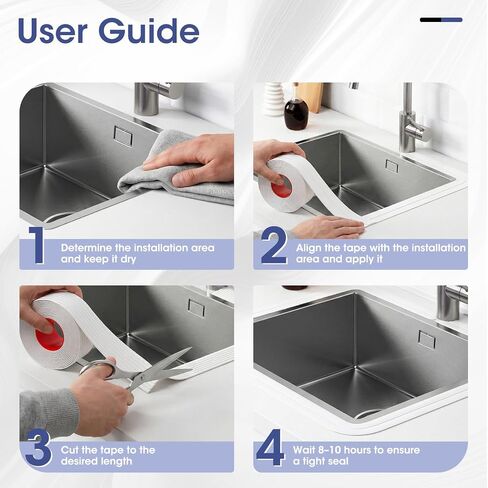 User Guide

1 Determine the installation area and keep it dry

2 Align the tape with the installation area and apply it

3 Cut the tape to the desired length

4 Wait 8~10 hours to ensure a tight seal