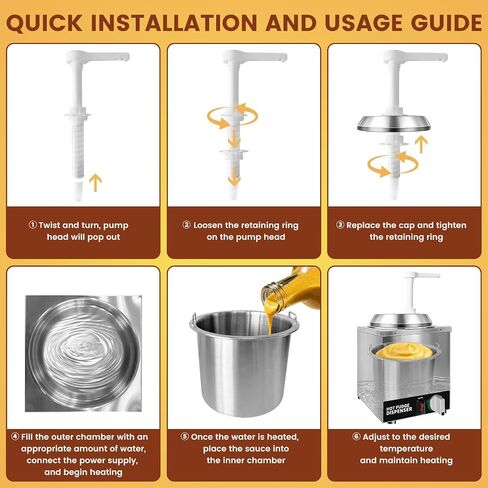 QUICK INSTALLATION AND USAGE GUIDE

① Twist and turn, pump head will pop out

② Loosen the retaining ring on the pump head

③ Replace the cap and tighten the retaining ring

④ Fill the outer chamber with an appropriate amount of water, connect the power supply, and begin heating

⑤ Once the water is heated, place the sauce into the inner chamber

HOT FUDGE DISPENSER

⑥ Adjust to the desired temperature and maintain heating