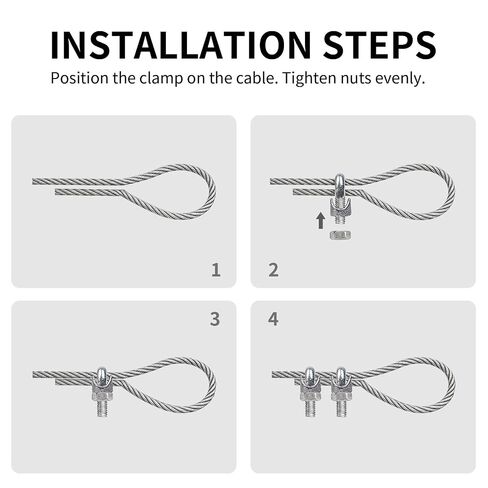 INSTALLATION STEPS

Position the clamp on the cable. Tighten nuts evenly.

1

2

3

4