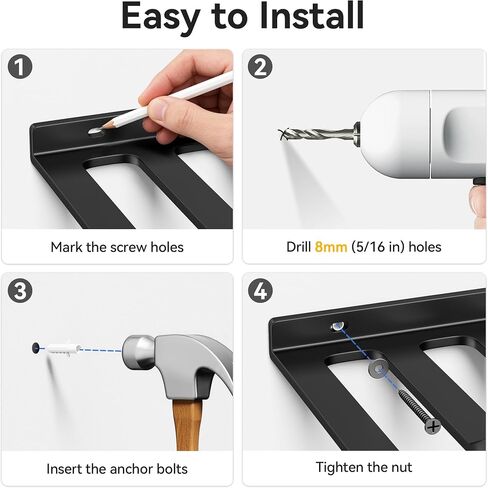 Easy to Install

1

Mark the screw holes

2

Drill 8mm (5/16 in) holes

3

Insert the anchor bolts

4

Tighten the nut