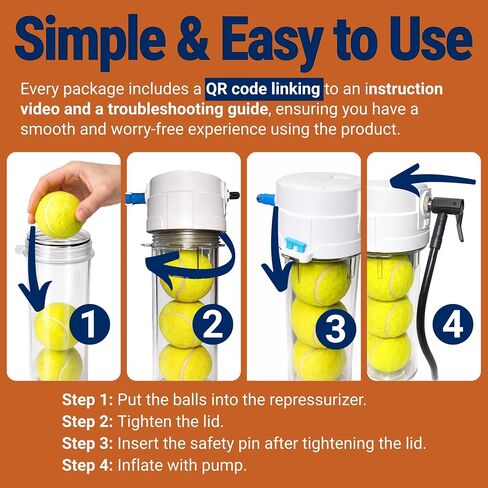 Simple & Easy to Use

Every package includes a QR code linking to an instruction video and a troubleshooting guide, ensuring you have a smooth and worry-free experience using the product.

1

2

3

4

Step 1: Put the balls into the repressurizer.
Step 2: Tighten the lid.
Step 3: Insert the safety pin after tightening the lid.
Step 4: Inflate with pump.