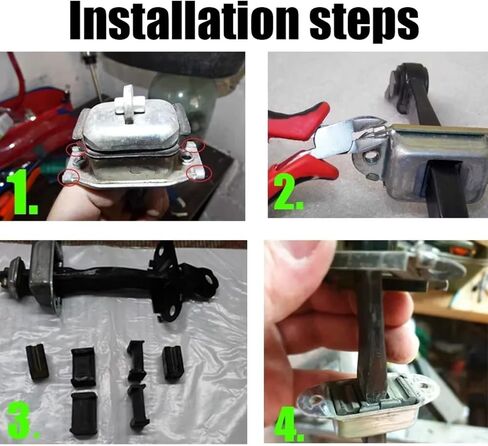 Installation steps

1.

2.

3.

4.