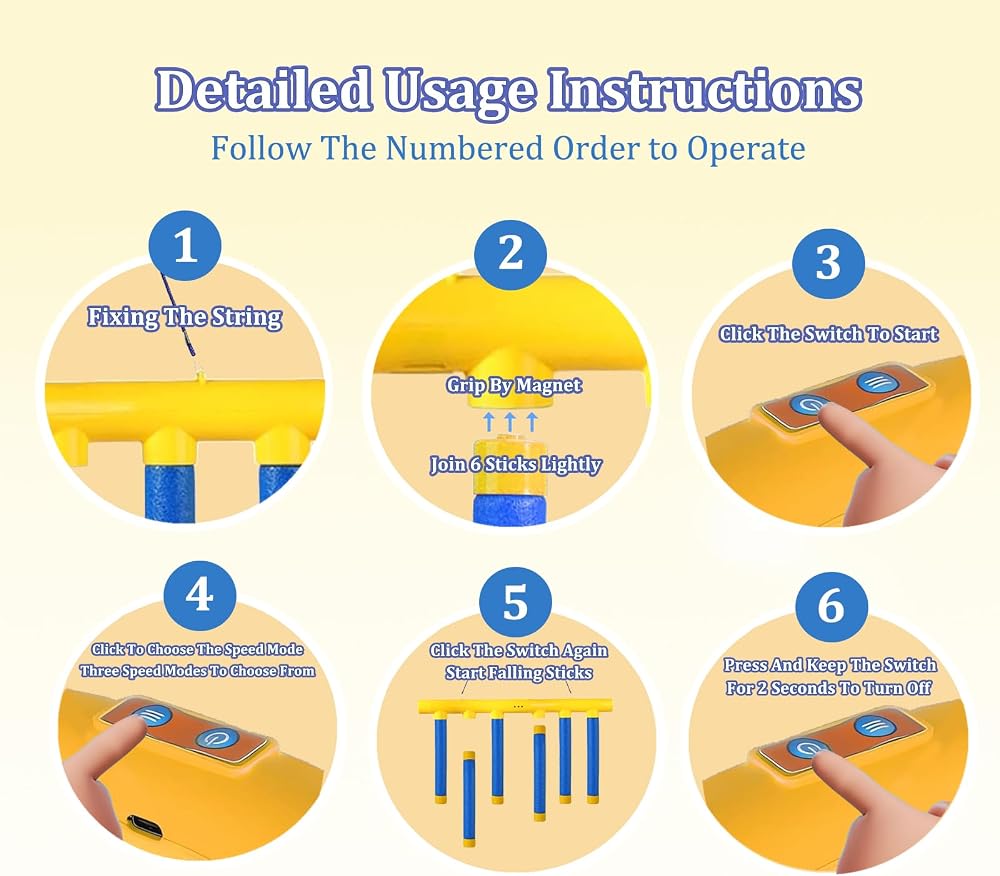 Detailed Usage Instructions
Follow The Numbered Order to Operate

1
Fixing The String

2
Grip By Magnet
Join 6 Sticks Lightly

3
Click The Switch To Start

4
Click To Choose The Speed Mode
Three Speed Modes To Choose From

5
Click The Switch Again
Start Falling Sticks

6
Press And Keep The Switch
For 2 Seconds To Turn Off