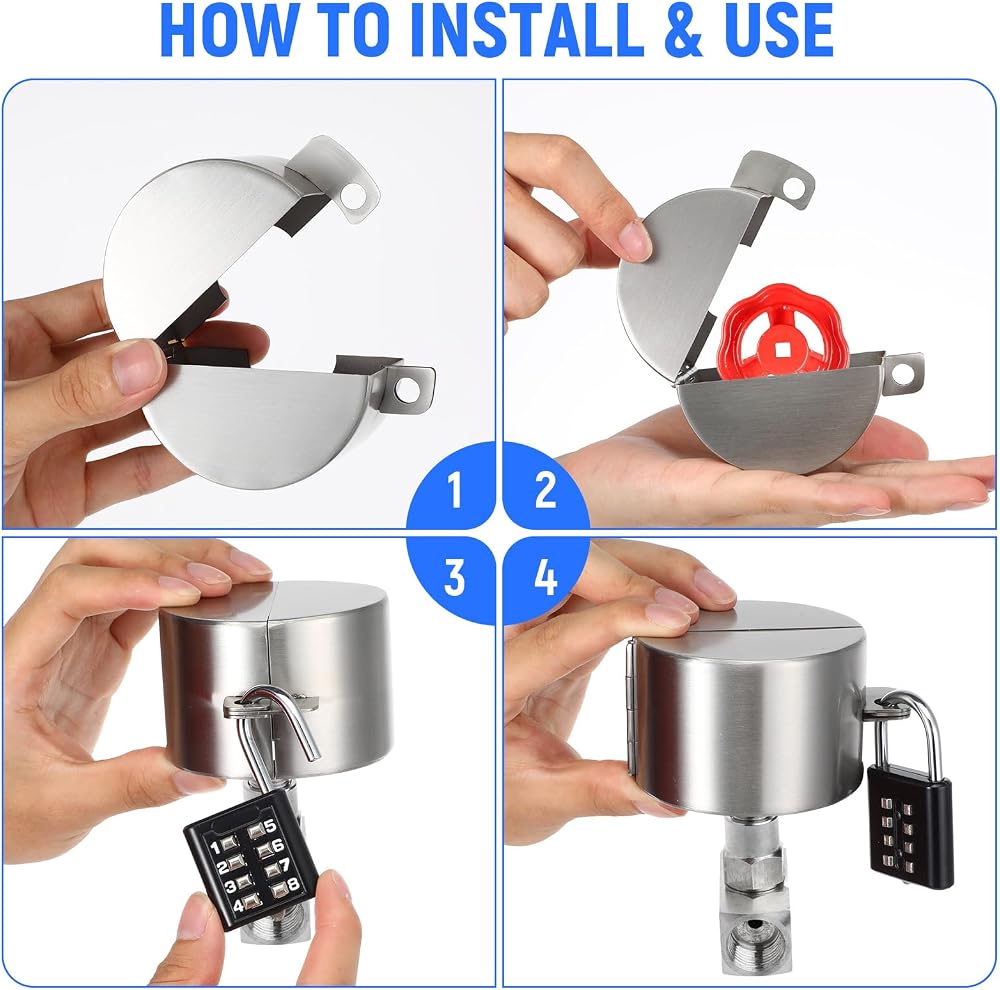 HOW TO INSTALL & USE

1

2

3

4

1 5
2 6
3 7
4 8