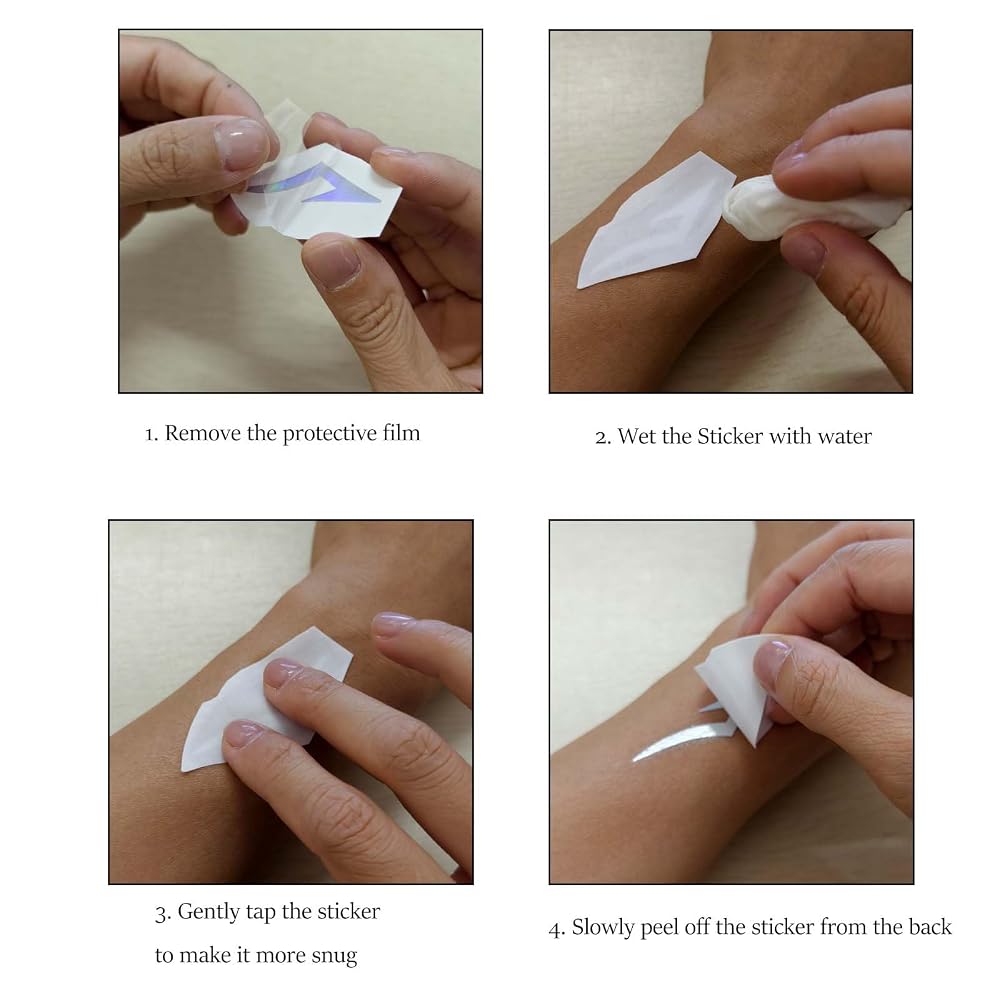 1. Remove the protective film

2. Wet the Sticker with water

3. Gently tap the sticker to make it more snug

4. Slowly peel off the sticker from the back