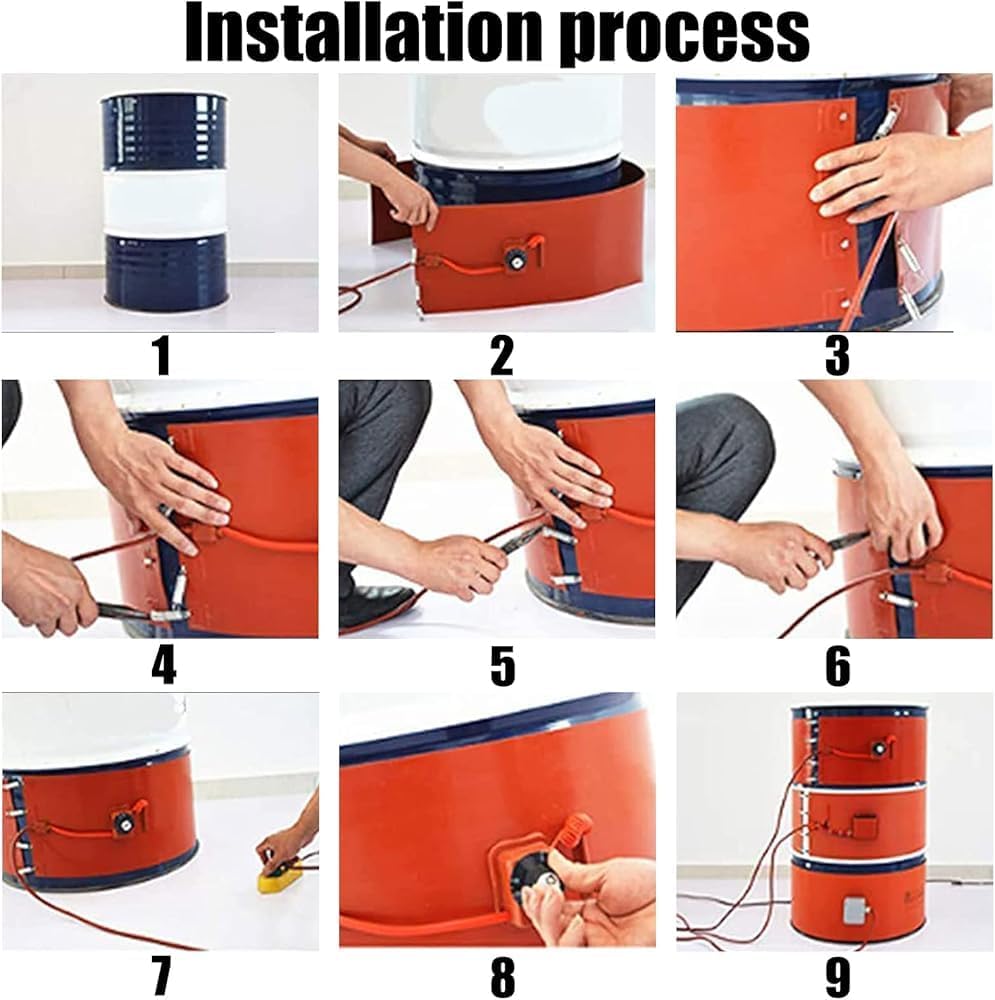 Installation process

1

2

3

4

5

6

7

8

9