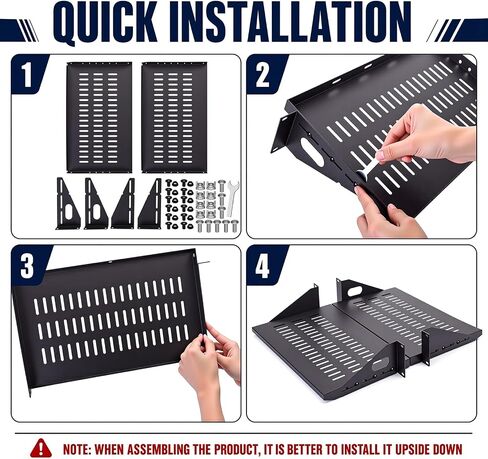 QUICK INSTALLATION

1

2

3

4

NOTE: WHEN ASSEMBLING THE PRODUCT, IT IS BETTER TO INSTALL IT UPSIDE DOWN