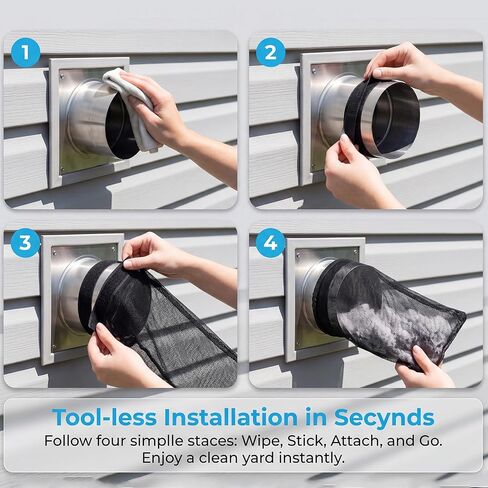 1

2

3

4

Tool-less Installation in Secynds

Follow four simplle staces: Wipe, Stick, Attach, and Go. Enjoy a clean yard instantly.