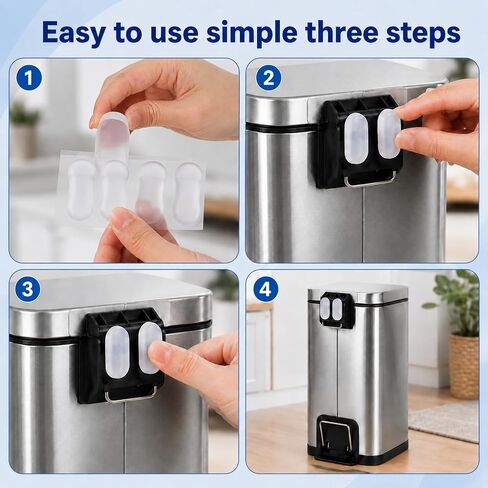 Easy to use simple three steps

1

2

3

4