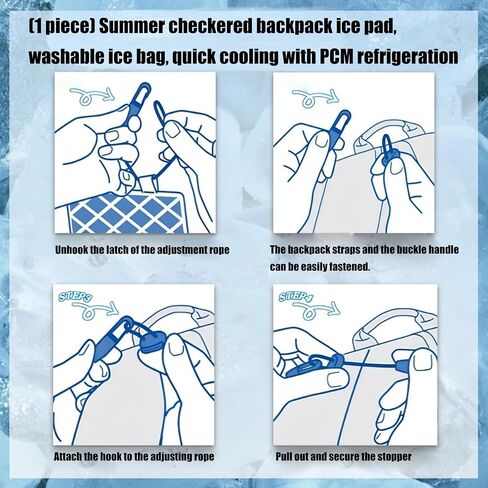 (1 piece) Summer checkered backpack ice pad, washable ice bag, quick cooling with PCM refrigeration

Unhook the latch of the adjustment rope

The backpack straps and the buckle handle can be easily fastened.

STEP3

Attach the hook to the adjusting rope

STEP4

Pull out and secure the stopper