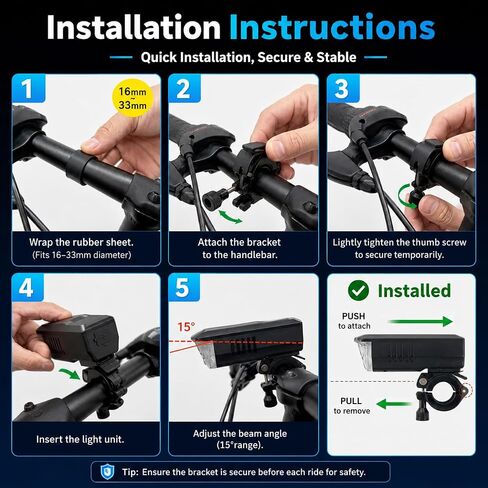 Installation Instructions

Quick Installation, Secure & Stable

1

16mm ~ 33mm

Wrap the rubber sheet.
(Fits 16–33mm diameter)

2

Attach the bracket to the handlebar.

3

Lightly tighten the thumb screw to secure temporarily.

4

Insert the light unit.

5

15°

Adjust the beam angle (15°range).

Installed

PUSH
to attach

PULL
to remove

Tip: Ensure the bracket is secure before each ride for safety.