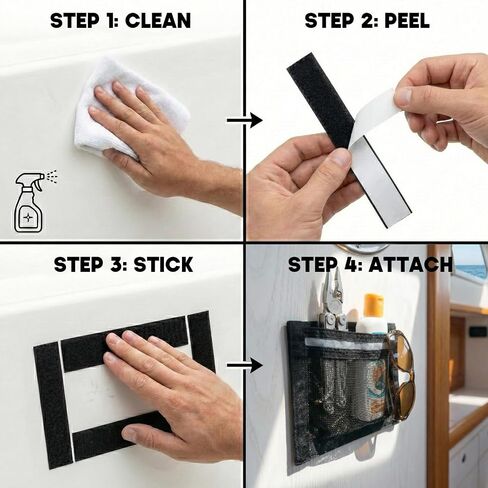 STEP 1: CLEAN

STEP 2: PEEL

STEP 3: STICK

STEP 4: ATTACH