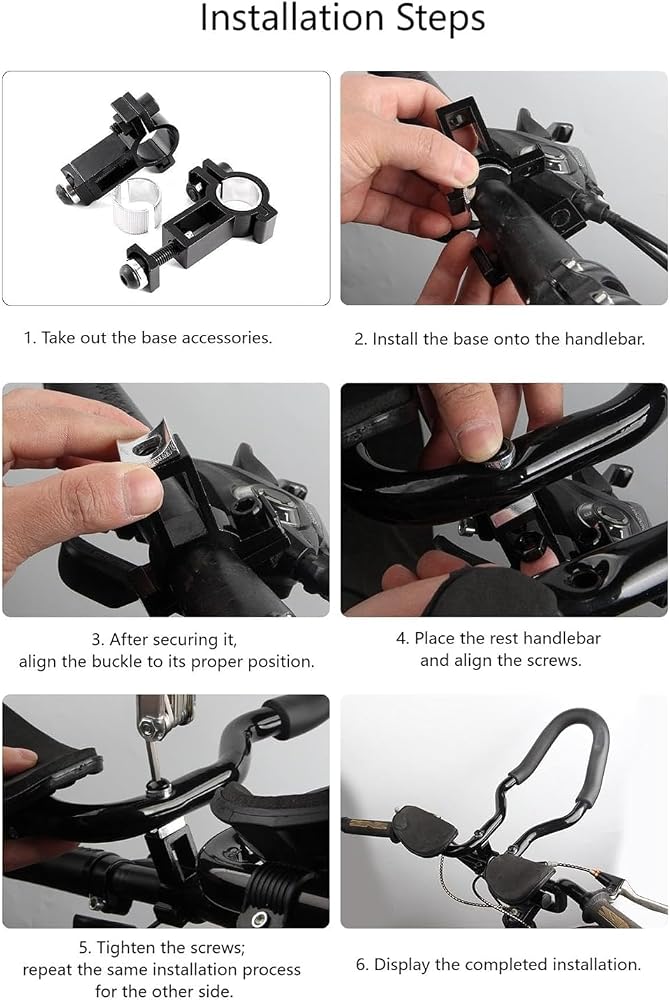 Installation Steps

1. Take out the base accessories.

2. Install the base onto the handlebar.

3. After securing it, align the buckle to its proper position.

4. Place the rest handlebar and align the screws.

5. Tighten the screws; repeat the same installation process for the other side.

6. Display the completed installation.