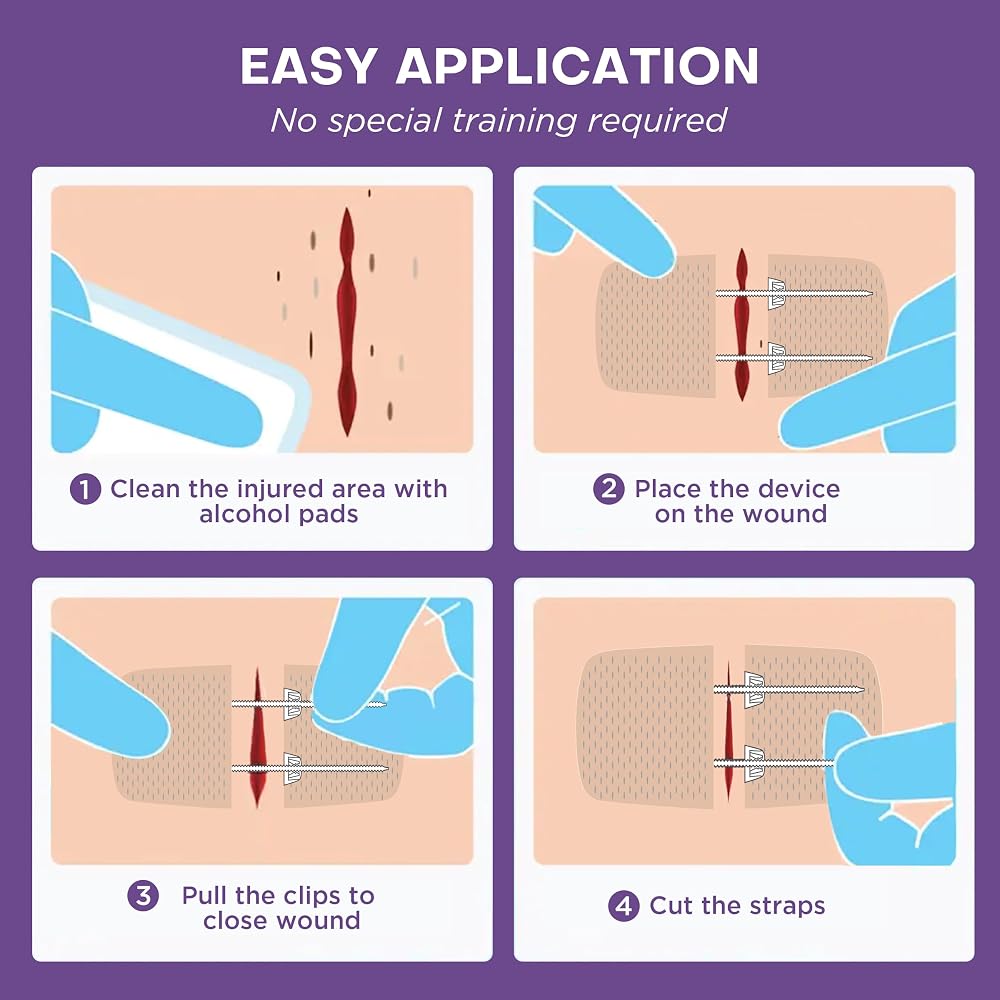 EASY APPLICATION
No special training required

1 Clean the injured area with alcohol pads

2 Place the device on the wound

3 Pull the clips to close wound

4 Cut the straps