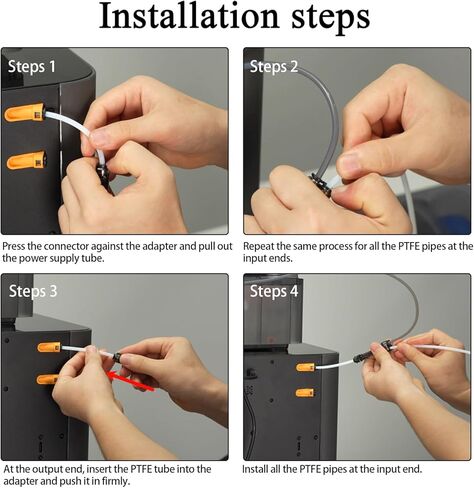 Installation steps

Steps 1

Press the connector against the adapter and pull out the power supply tube.

Steps 2

Repeat the same process for all the PTFE pipes at the input ends.

Steps 3

At the output end, insert the PTFE tube into the adapter and push it in firmly.

Steps 4

Install all the PTFE pipes at the input end.