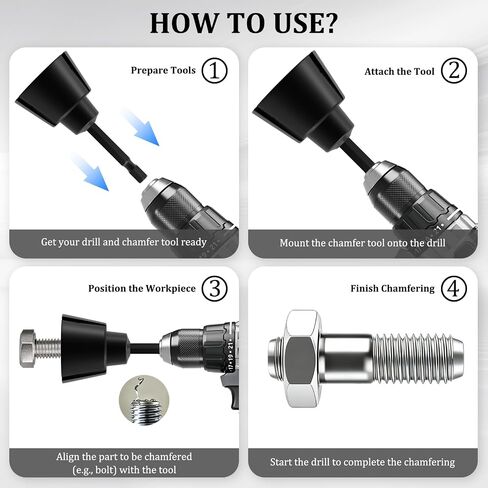 HOW TO USE?

Prepare Tools ①

Get your drill and chamfer tool ready

Attach the Tool ②

Mount the chamfer tool onto the drill

Position the Workpiece ③

17 • 19 • 21

Align the part to be chamfered (e.g., bolt) with the tool

Finish Chamfering ④

Start the drill to complete the chamfering