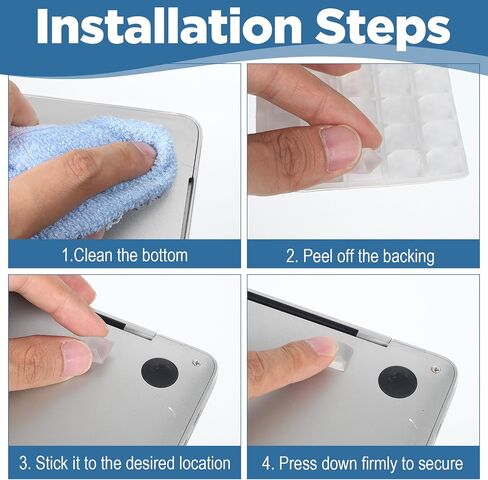 Installation Steps

1.Clean the bottom

2. Peel off the backing

3. Stick it to the desired location

4. Press down firmly to secure