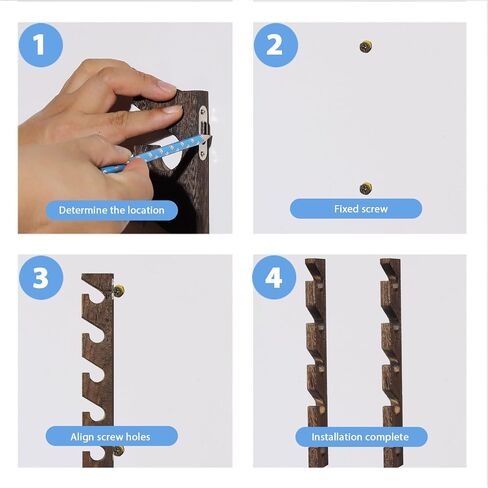 1
Determine the location

2
Fixed screw

3
Align screw holes

4
Installation complete