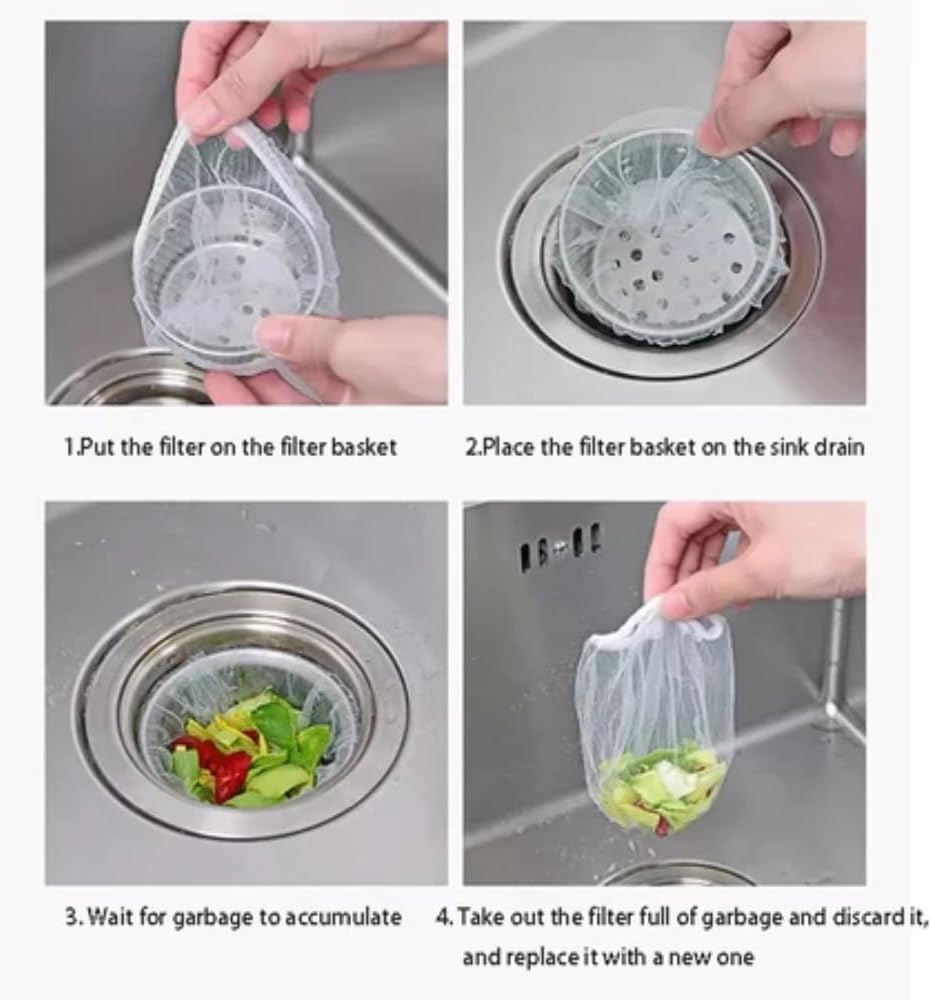 1.Put the filter on the filter basket

2.Place the filter basket on the sink drain

3. Wait for garbage to accumulate

4. Take out the filter full of garbage and discard it, and replace it with a new one