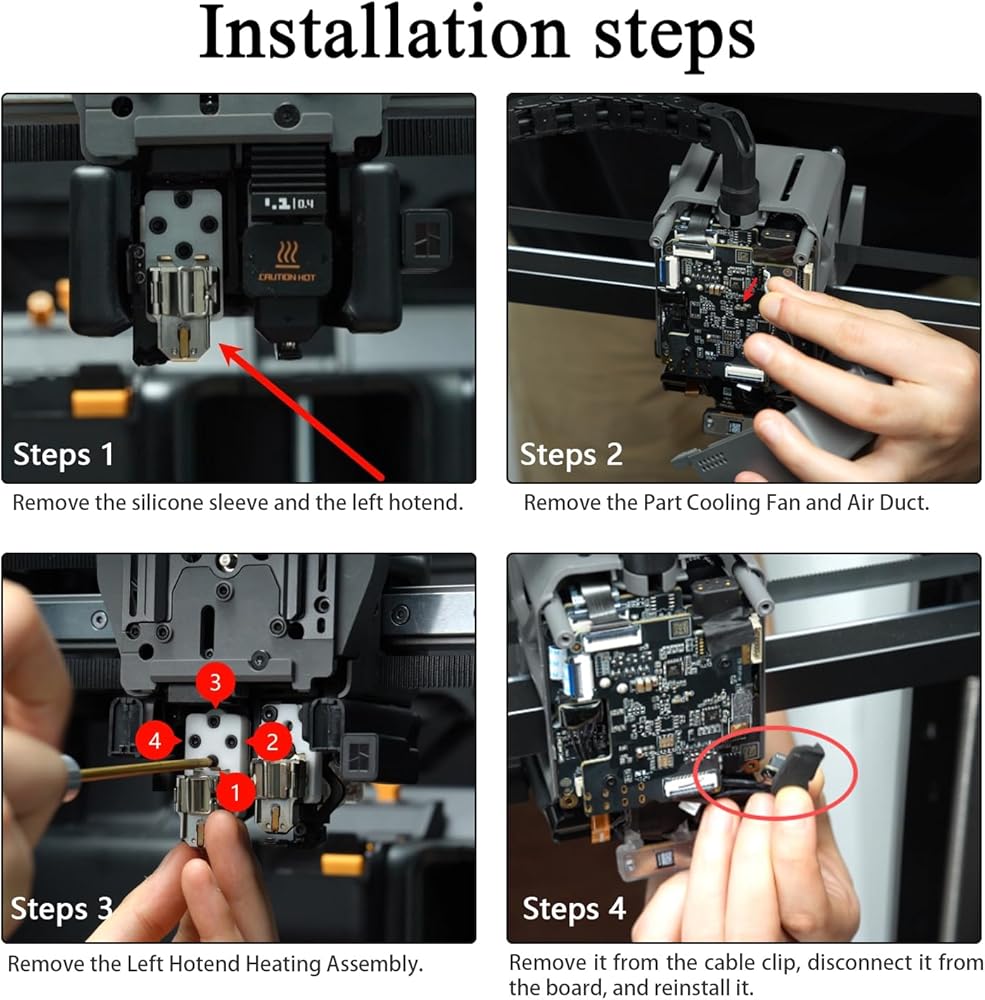 Installation steps

0.4
CAUTION HOT

Steps 1

Remove the silicone sleeve and the left hotend.

Steps 2

Remove the Part Cooling Fan and Air Duct.

3
4
2
1

Steps 3

Remove the Left Hotend Heating Assembly.

Steps 4

Remove it from the cable clip, disconnect it from the board, and reinstall it.