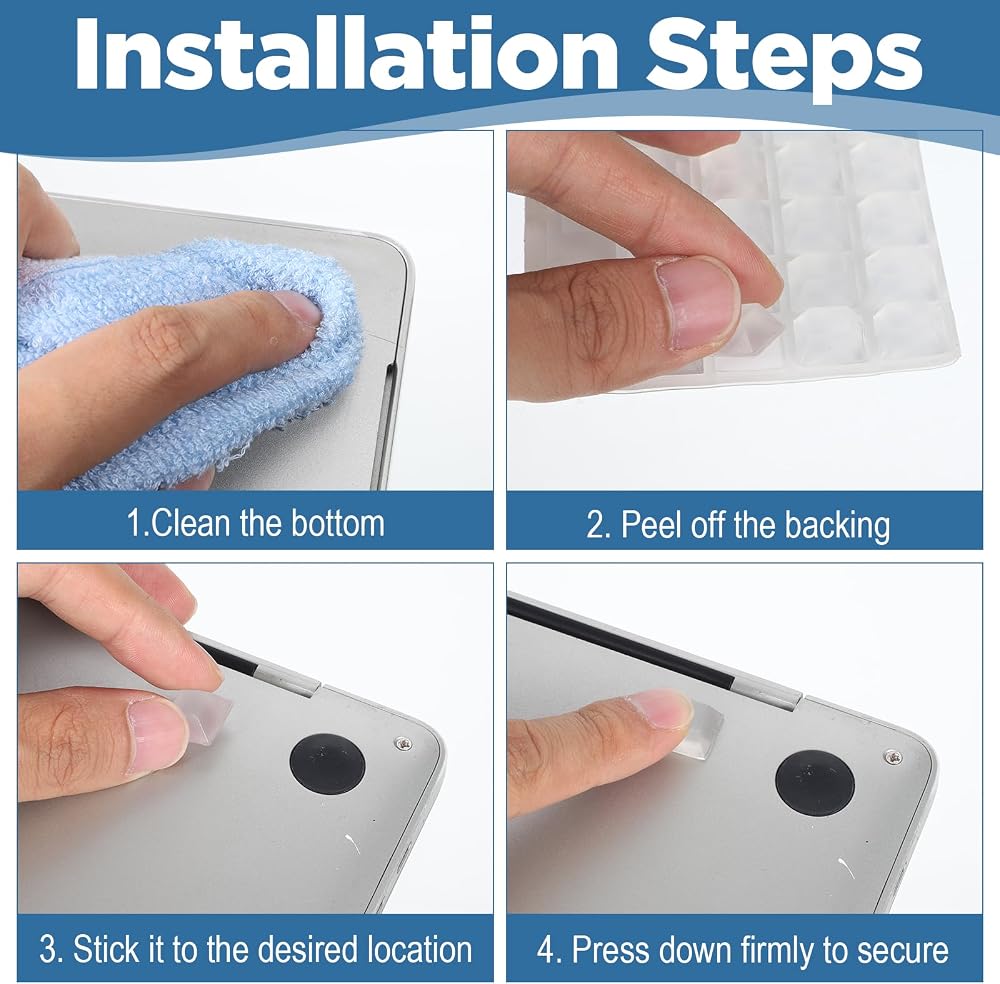 Installation Steps

1.Clean the bottom

2. Peel off the backing

3. Stick it to the desired location

4. Press down firmly to secure