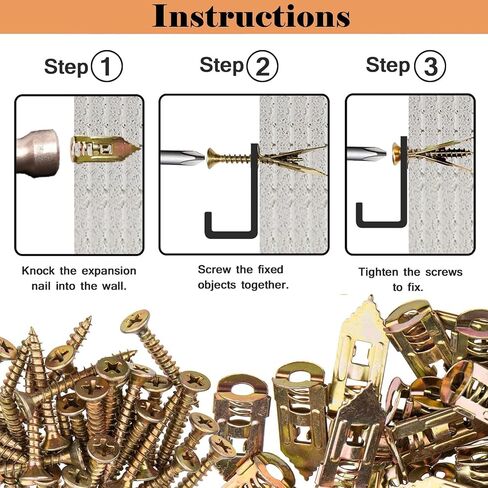 Instructions

Step 1

Knock the expansion nail into the wall.

Step 2

Screw the fixed objects together.

Step 3

Tighten the screws to fix.