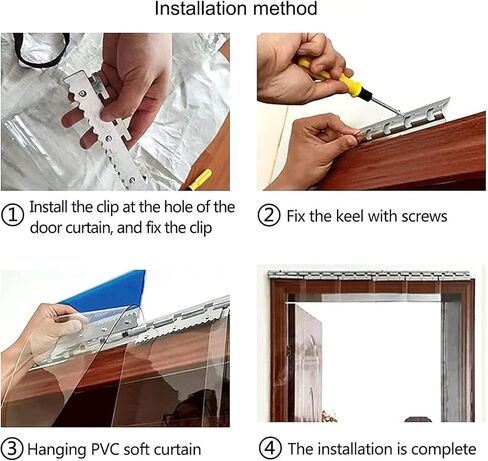 Installation method

① Install the clip at the hole of the door curtain, and fix the clip

② Fix the keel with screws

③ Hanging PVC soft curtain

④ The installation is complete