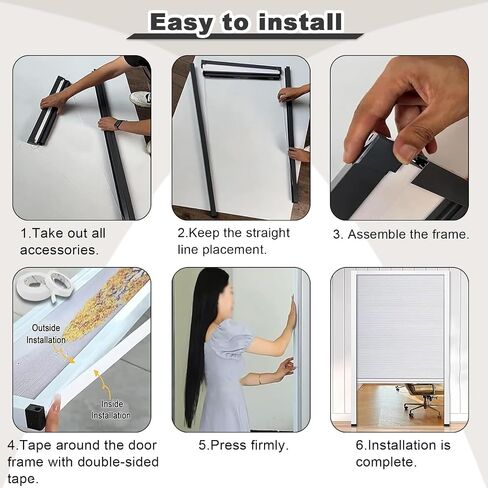 Easy to install

1.Take out all accessories.

2.Keep the straight line placement.

3. Assemble the frame.

Outside Installation

Inside Installation

4.Tape around the door frame with double-sided tape.

5.Press firmly.

6.Installation is complete.