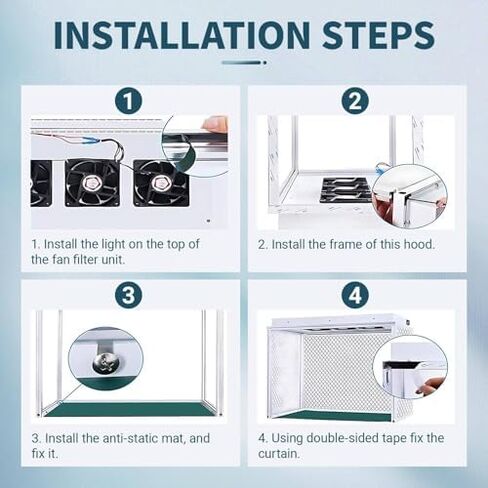 INSTALLATION STEPS

1

1. Install the light on the top of the fan filter unit.

2

2. Install the frame of this hood.

3

3. Install the anti-static mat, and fix it.

4

4. Using double-sided tape fix the curtain.