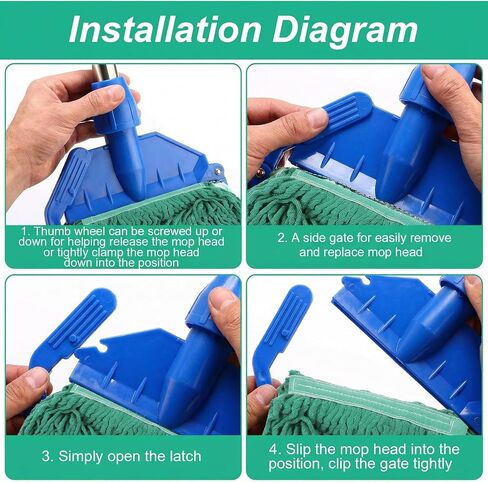 Installation Diagram

1. Thumb wheel can be screwed up or down for helping release the mop head or tightly clamp the mop head down into the position

2. A side gate for easily remove and replace mop head

3. Simply open the latch

4. Slip the mop head into the position, clip the gate tightly