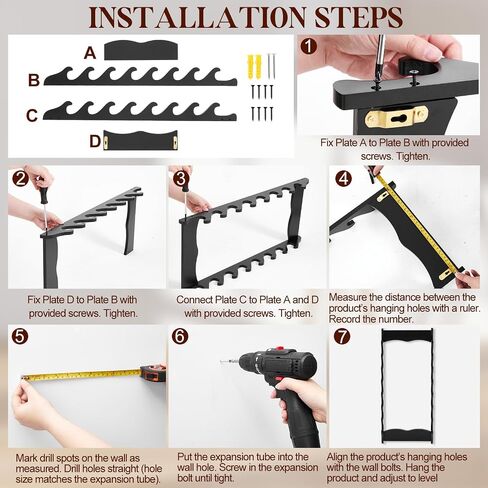 INSTALLATION STEPS

A

B

C

D

1

Fix Plate A to Plate B with provided screws. Tighten.

2

Fix Plate D to Plate B with provided screws. Tighten.

3

Connect Plate C to Plate A and D with provided screws. Tighten.

4

Measure the distance between the product's hanging holes with a ruler. Record the number.

5

Mark drill spots on the wall as measured. Drill holes straight (hole size matches the expansion tube).

6

Put the expansion tube into the wall hole. Screw in the expansion bolt until tight.

7

Align the product's hanging holes with the wall bolts. Hang the product and adjust to level