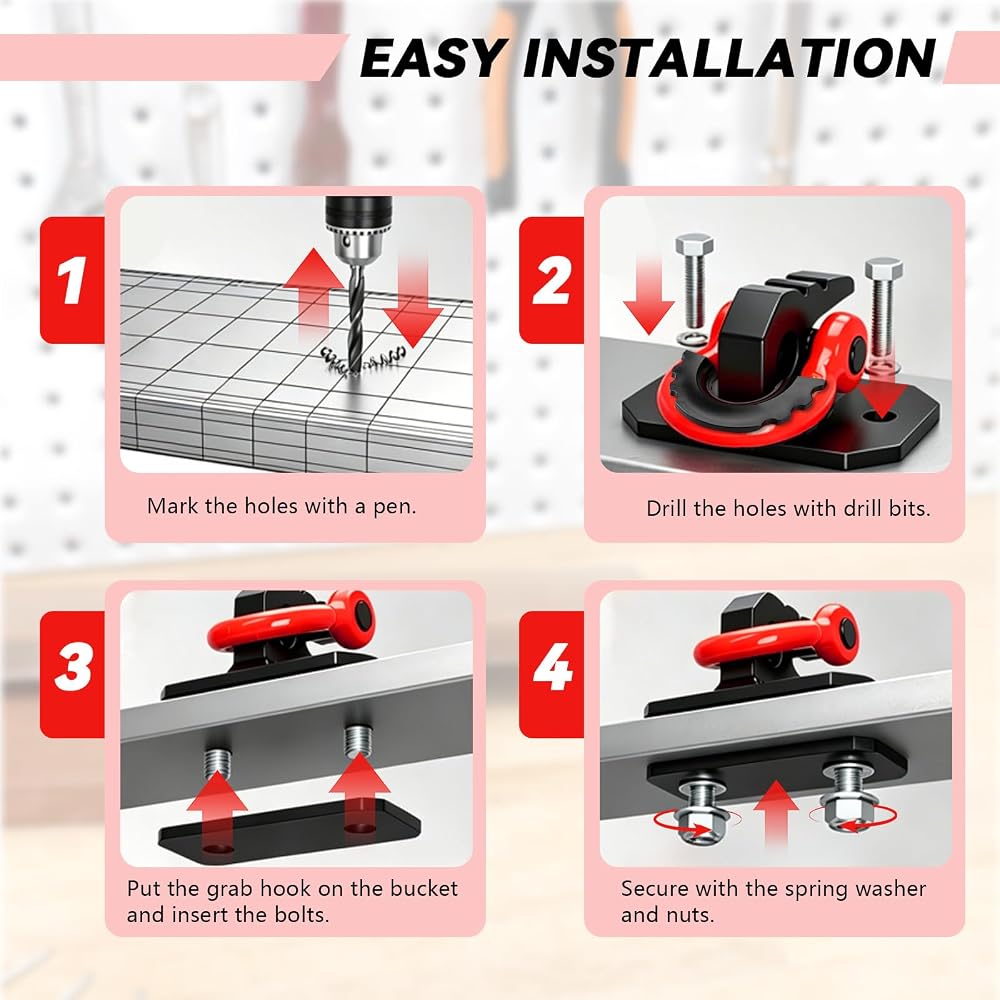 EASY INSTALLATION

1

Mark the holes with a pen.

2

Drill the holes with drill bits.

3

Put the grab hook on the bucket and insert the bolts.

4

Secure with the spring washer and nuts.