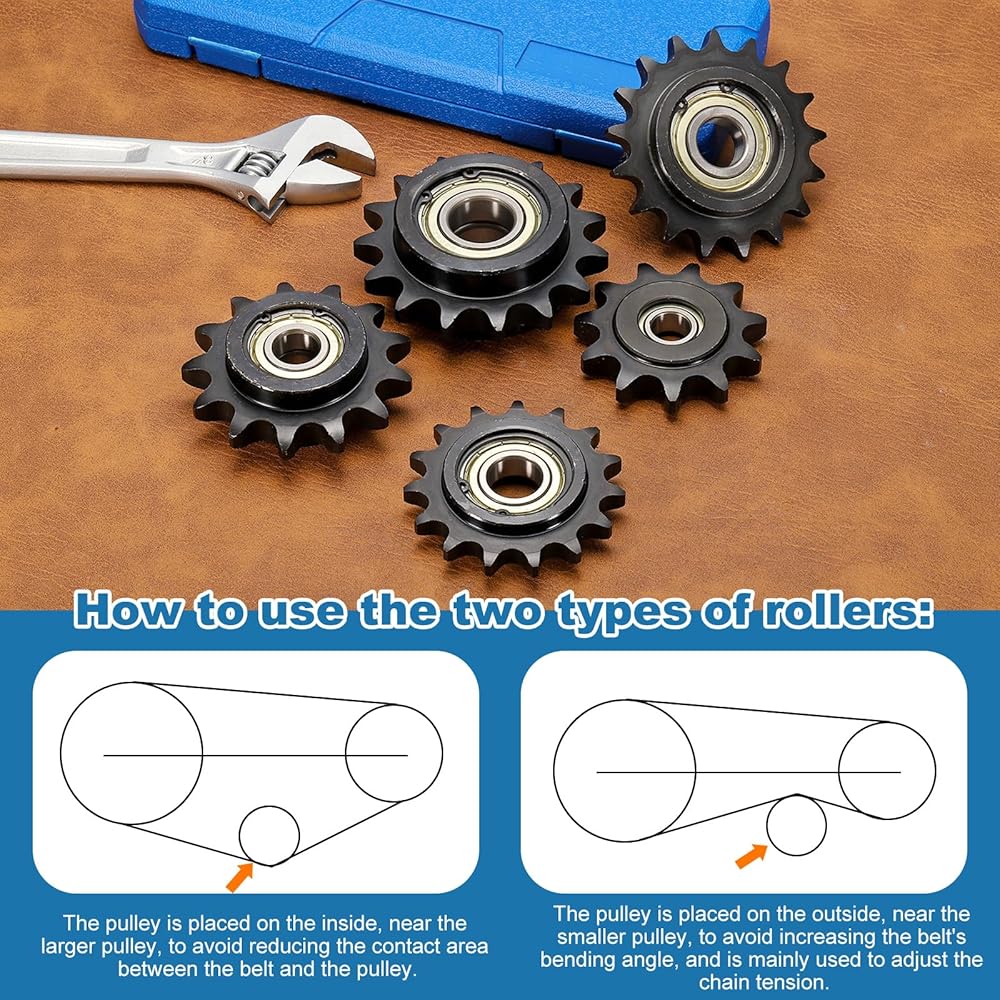 How to use the two types of rollers:

The pulley is placed on the inside, near the larger pulley, to avoid reducing the contact area between the belt and the pulley.

The pulley is placed on the outside, near the smaller pulley, to avoid increasing the belt's bending angle, and is mainly used to adjust the chain tension.